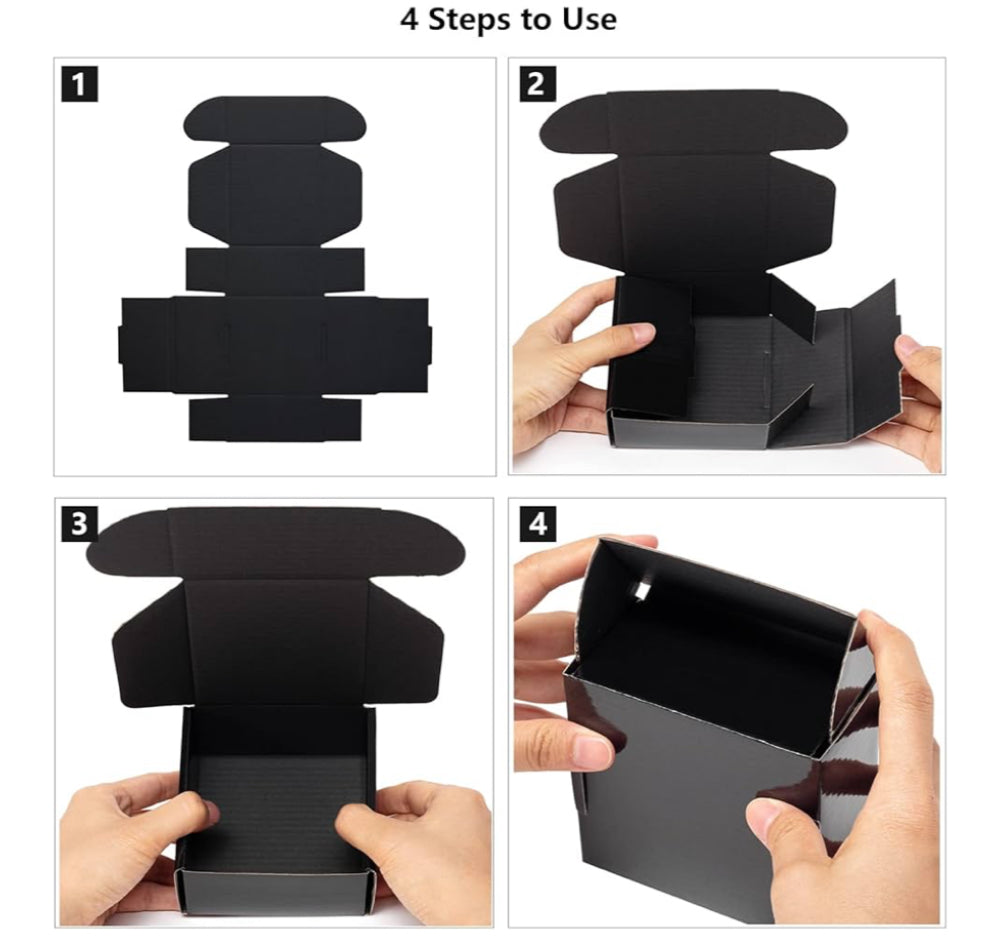 4 Steps to Use

1

2

3

4